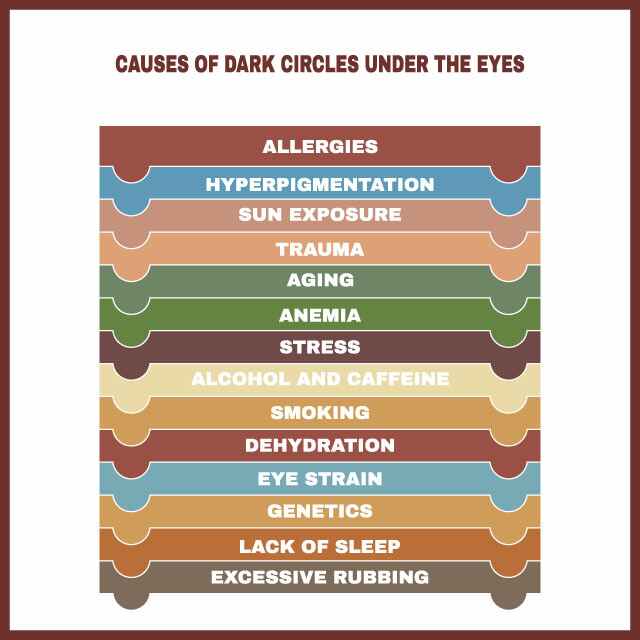 CAUSES OF DARK CIRCLES UNDER THE EYES

ALLERGIES
HYPERPIGMENTATION
SUN EXPOSURE
TRAUMA
AGING
ANEMIA
STRESS
ALCOHOL AND CAFFEINE
SMOKING
DEHYDRATION
EYE STRAIN
GENETICS
LACK OF SLEEP
EXCESSIVE RUBBING